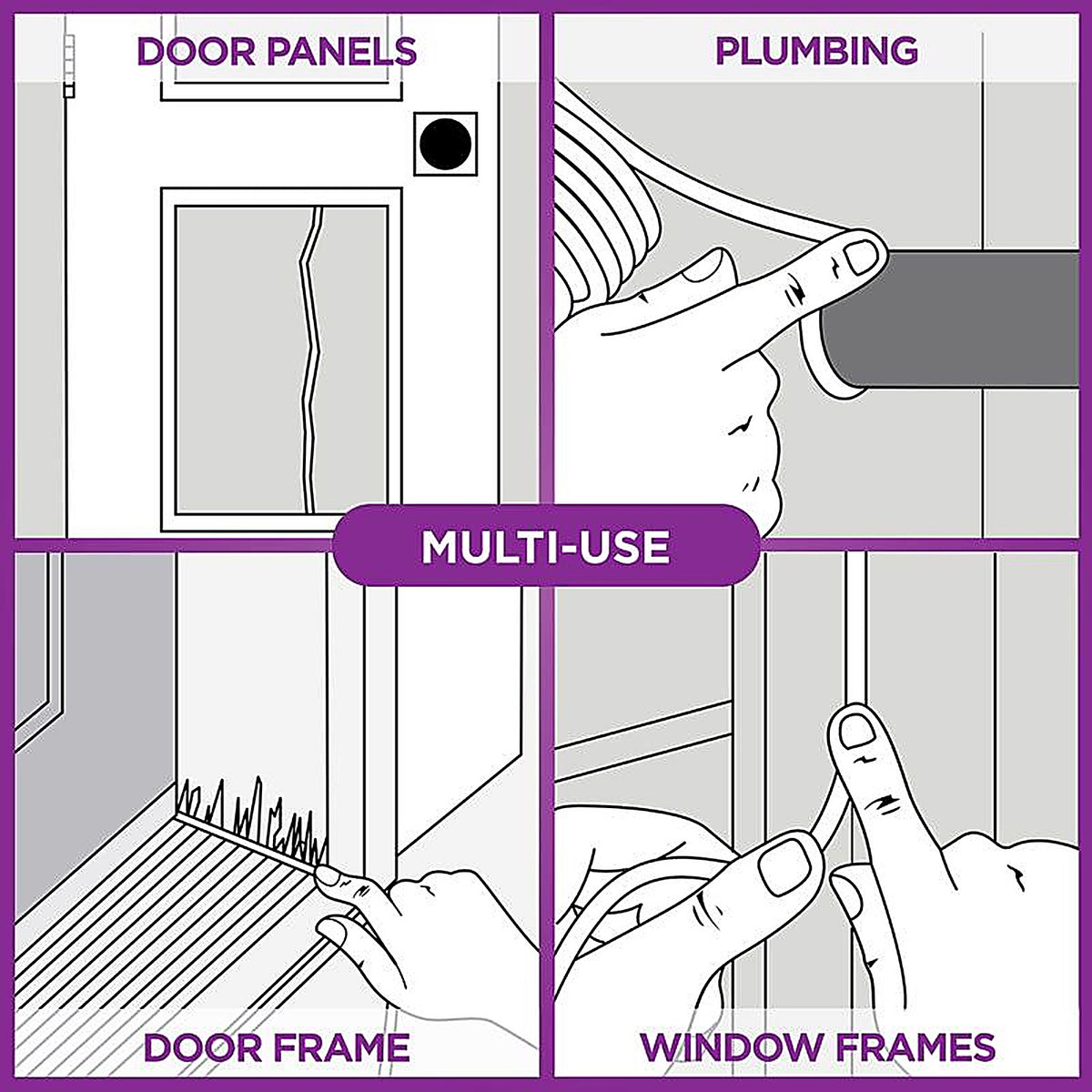 DOOR PANELS

PLUMBING

MULTI-USE

DOOR FRAME

WINDOW FRAMES